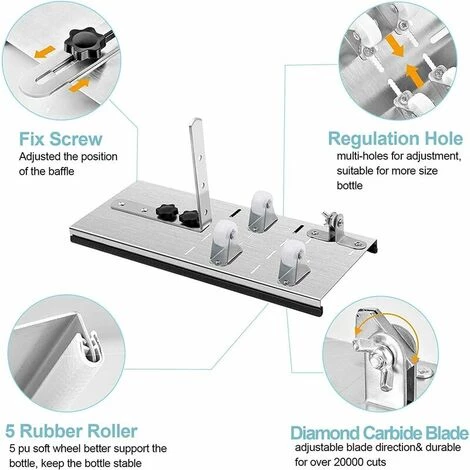 Fix Screw
Adjusted the position of the baffle

Regulation Hole
multi-holes for adjustment, suitable for more size bottle

5 Rubber Roller
5 pu soft wheel better support the bottle, keep the bottle stable

Diamond Carbide Blade
adjustable blade direction& durable for over 20000 cuts