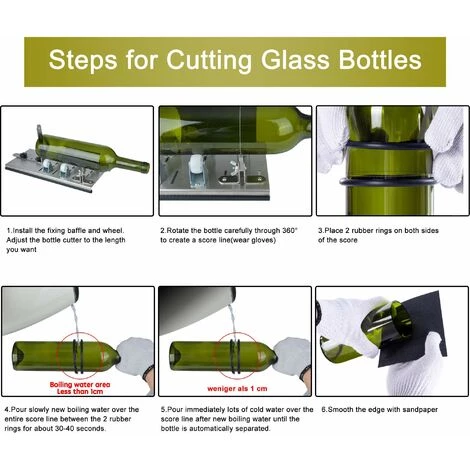 Steps for Cutting Glass Bottles

1.Install the fixing baffle and wheel. Adjust the bottle cutter to the length you want

2.Rotate the bottle carefully through 360° to create a score line(wear gloves)

3.Place 2 rubber rings on both sides of the score

Boiling water area
Less than 1cm

weniger als 1 cm

4.Pour slowly new boiling water over the entire score line between the 2 rubber rings for about 30-40 seconds.

5.Pour immediately lots of cold water over the score line after new boiling water until the bottle is automatically separated.

6.Smooth the edge with sandpaper