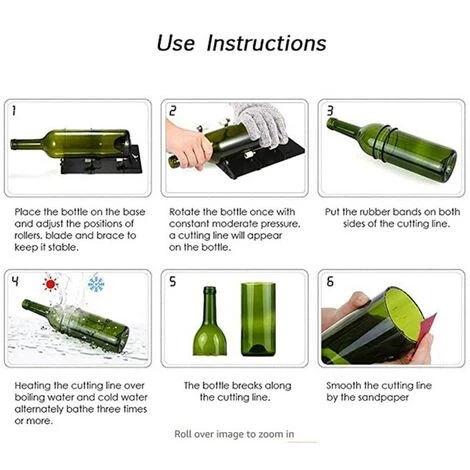 Use Instructions

1

Place the bottle on the base and adjust the positions of rollers, blade and brace to keep it stable.

2

Rotate the bottle once with constant moderate pressure, a cutting line will appear on the bottle.

3

Put the rubber bands on both sides of the cutting line.

4

Heating the cutting line over boiling water and cold water alternately bathe three times or more.

5

The bottle breaks along the cutting line.

6

Smooth the cutting line by the sandpaper

Roll over image to zoom in