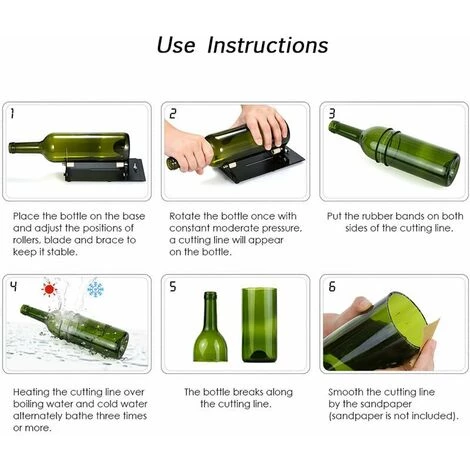 Use Instructions

1

Place the bottle on the base and adjust the positions of rollers, blade and brace to keep it stable.

2

Rotate the bottle once with constant moderate pressure, a cutting line will appear on the bottle.

3

Put the rubber bands on both sides of the cutting line.

4

Heating the cutting line over boiling water and cold water alternately bathe three times or more.

5

The bottle breaks along the cutting line.

6

Smooth the cutting line by the sandpaper (sandpaper is not included).