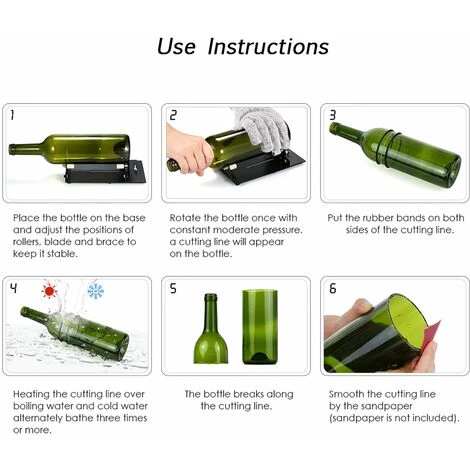 Use Instructions

1

Place the bottle on the base and adjust the positions of rollers, blade and brace to keep it stable.

2

Rotate the bottle once with constant moderate pressure. a cutting line will appear on the bottle.

3

Put the rubber bands on both sides of the cutting line.

4

Heating the cutting line over boiling water and cold water alternately bathe three times or more.

5

The bottle breaks along the cutting line.

6

Smooth the cutting line by the sandpaper (sandpaper is not included).