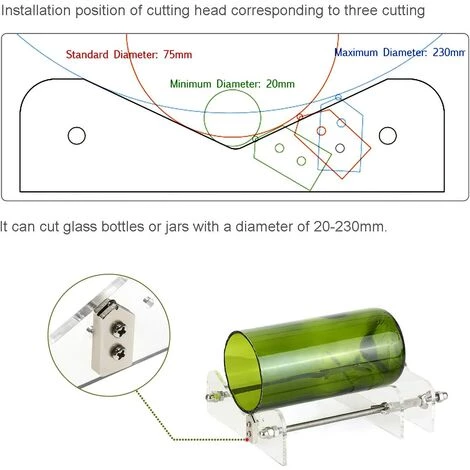 Installation position of cutting head corresponding to three cutting

Standard Diameter: 75mm

Maximum Diameter: 230mm

Minimum Diameter: 20mm

It can cut glass bottles or jars with a diameter of 20-230mm.