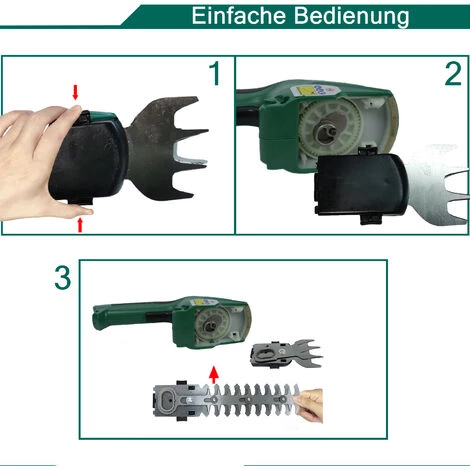 Einfache Bedienung

1

2

3