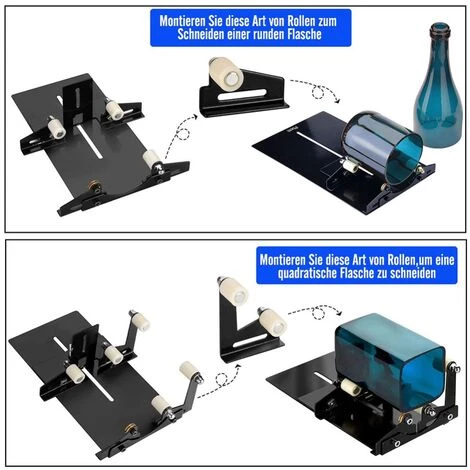 Montieren Sie diese Art von Rollen zum Schneiden einer runden Flasche

Montieren Sie diese Art von Rollen,um eine quadratische Flasche zu schneiden