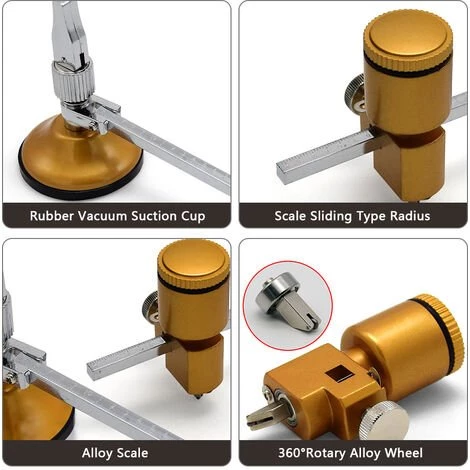 Rubber Vacuum Suction Cup

Scale Sliding Type Radius

Alloy Scale

360°Rotary Alloy Wheel