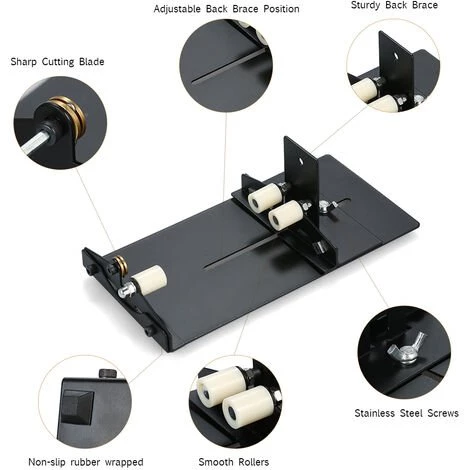 Adjustable Back Brace Position

Sturdy Back Brace

Sharp Cutting Blade

Stainless Steel Screws

Non-slip rubber wrapped

Smooth Rollers