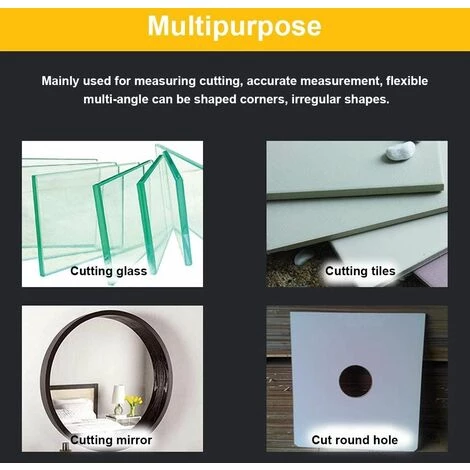 Multipurpose

Mainly used for measuring cutting, accurate measurement, flexible multi-angle can be shaped corners, irregular shapes.

Cutting glass

Cutting tiles

Cutting mirror

Cut round hole