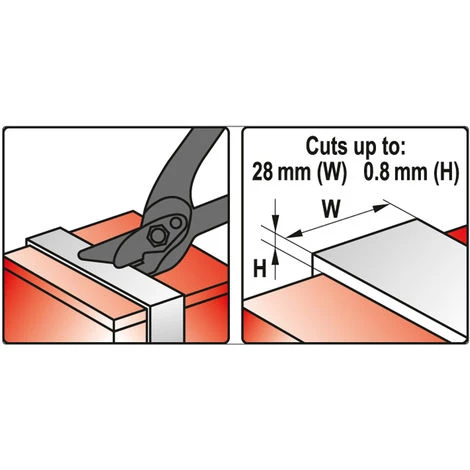 Cuts up to:
28 mm (W) 0.8 mm (H)

W

H